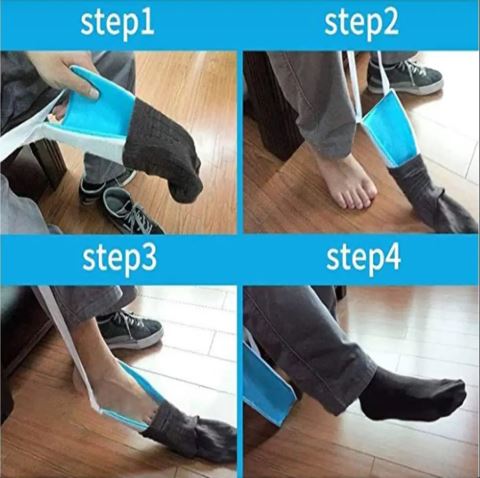 step1

step2

step3

step4